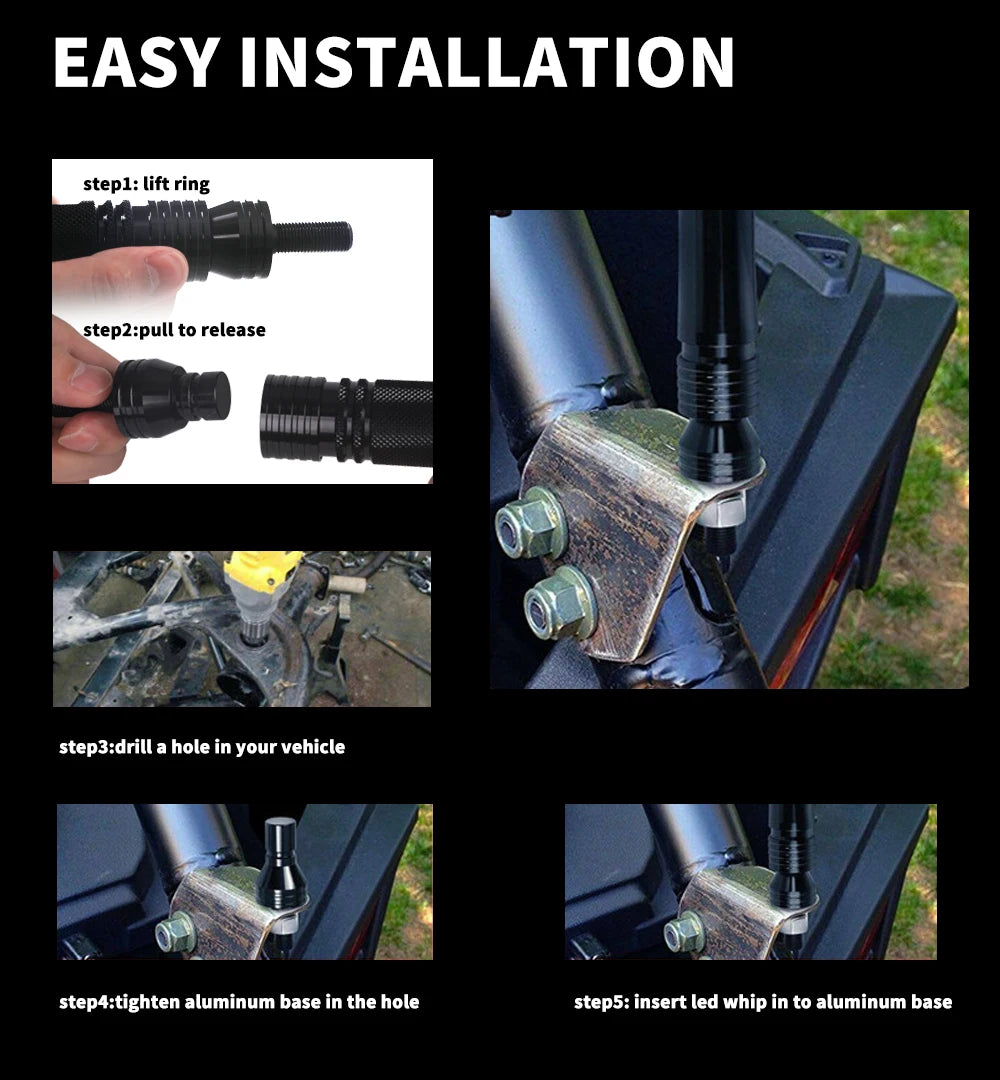 EASY INSTALLATION

step1: lift ring

step2:pull to release

step3:drill a hole in your vehicle

step4:tighten aluminum base in the hole

step5: insert led whip in to aluminum base